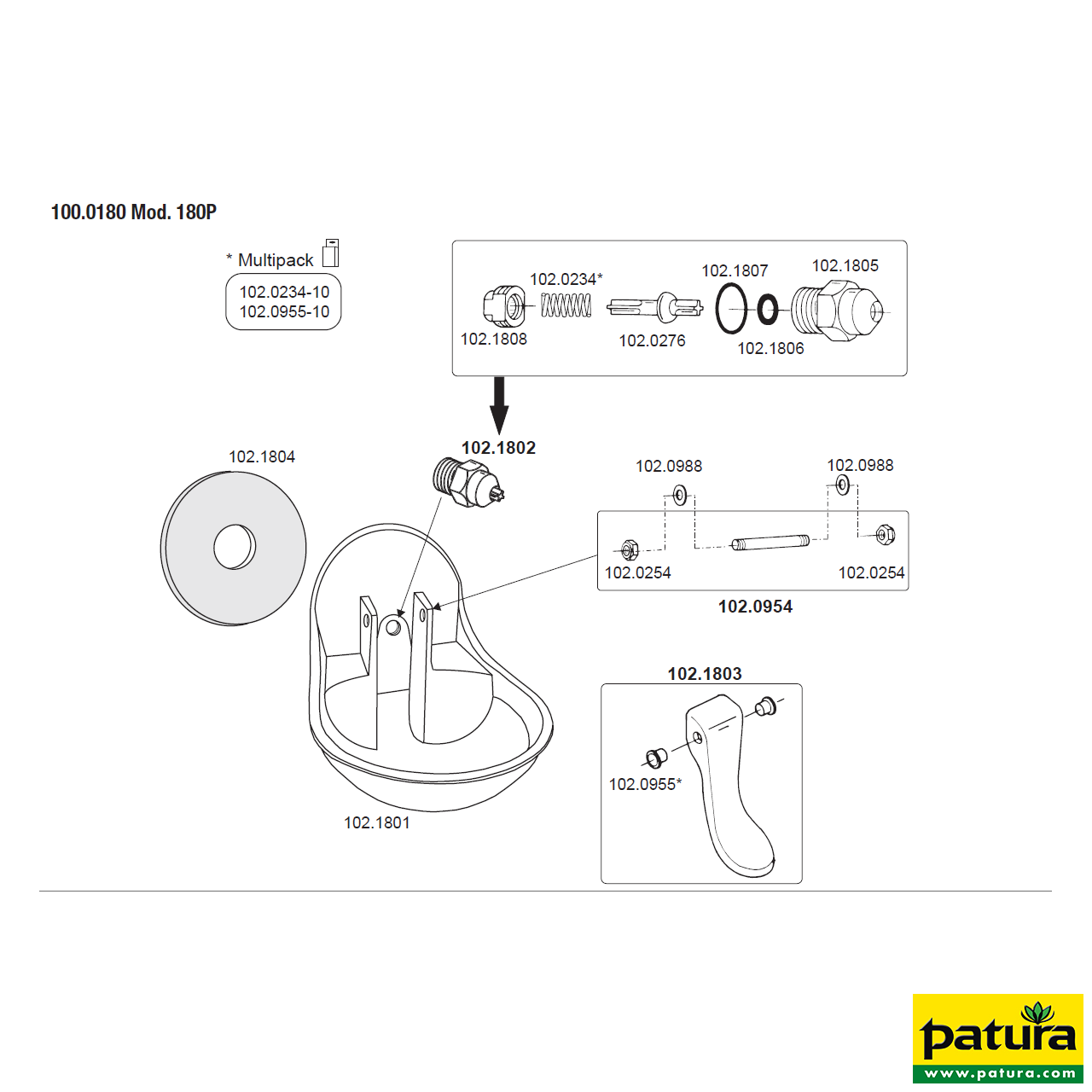 100.0180 Mod. 180P

* Multipack

102.0234-10
102.0955-10

102.0234*
102.1807
102.1805
102.1808
102.0276
102.1806

102.1802

102.1804

102.0988
102.0988

102.0254
102.0254

102.0954

102.1803

102.0955*

102.1801

patura
www.patura.com