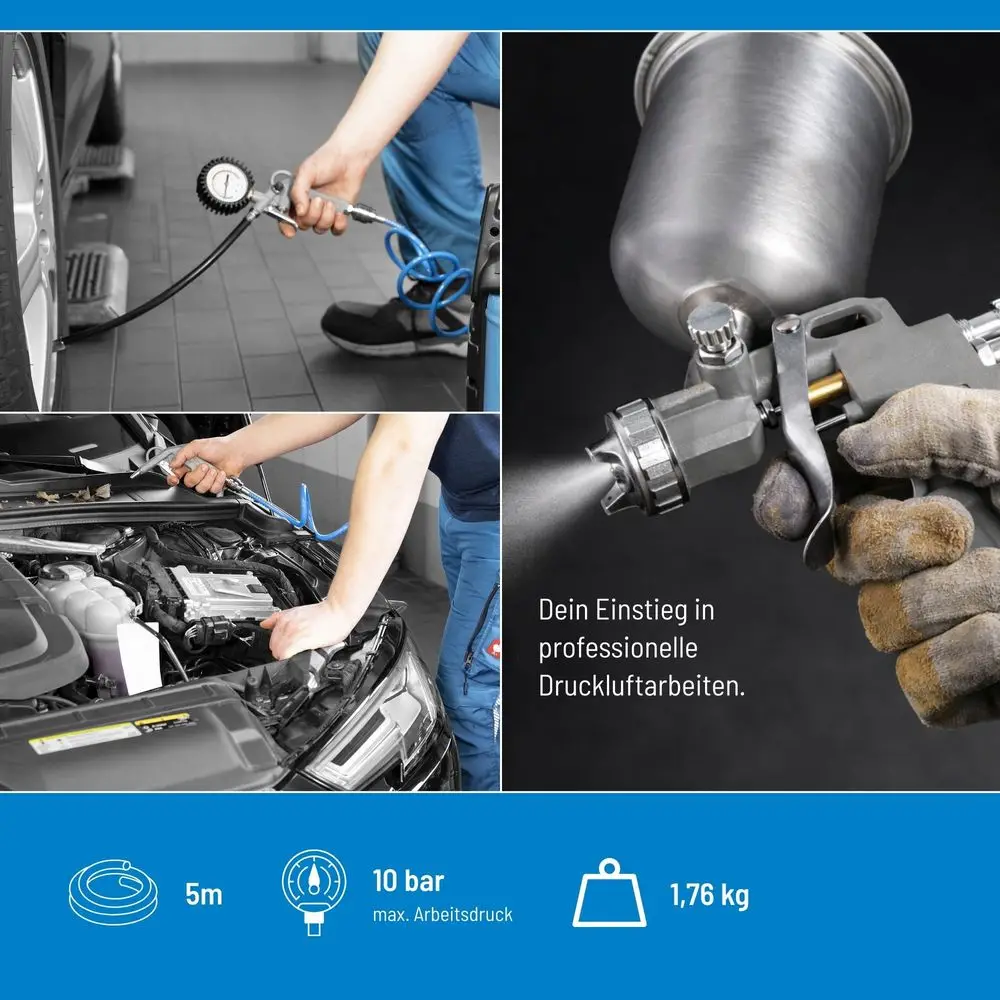 Dein Einstieg in professionelle Druckluftarbeiten.

5m

10 bar
max. Arbeitsdruck

1,76 kg